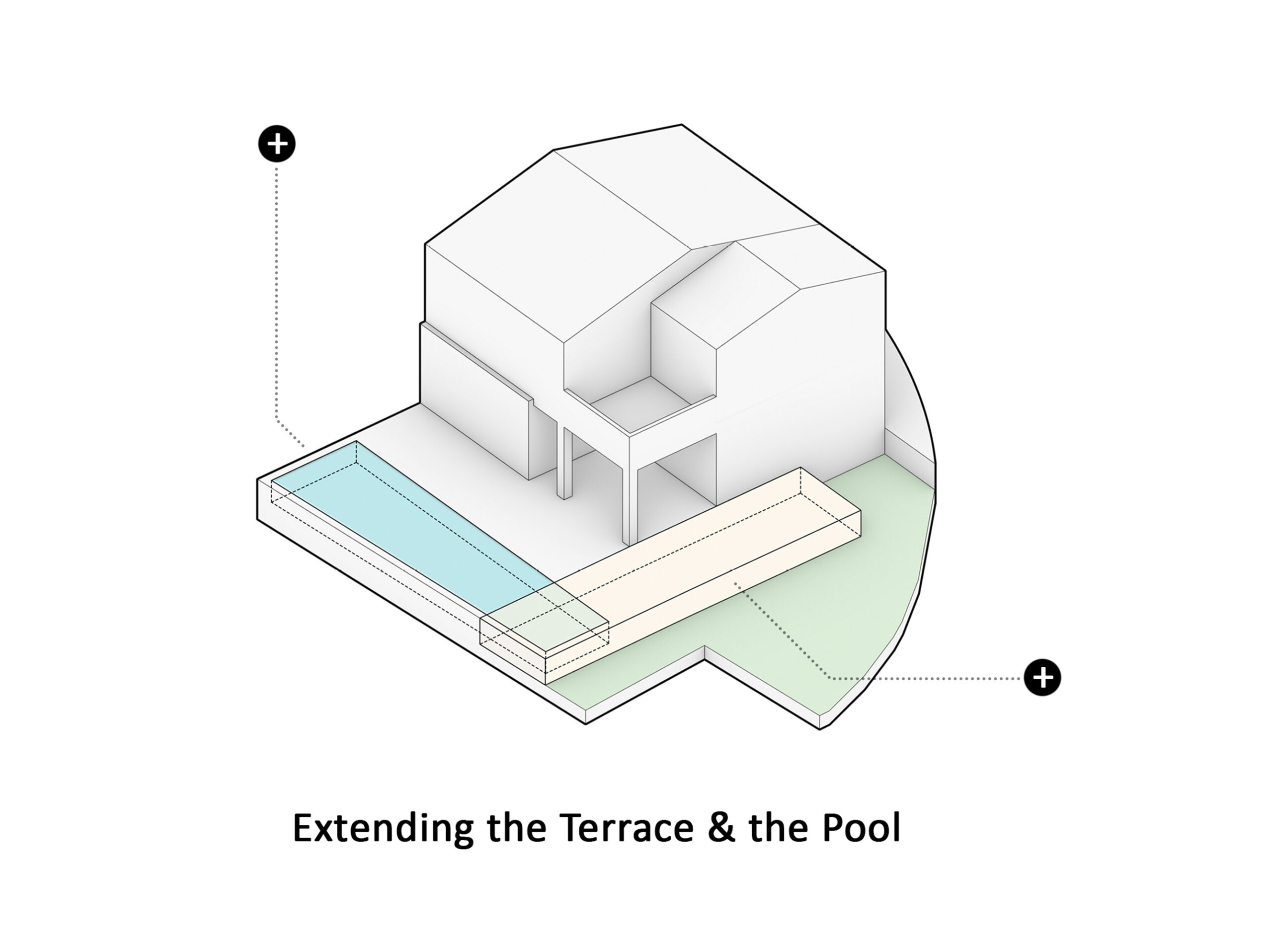 +

+

Extending the Terrace & the Pool